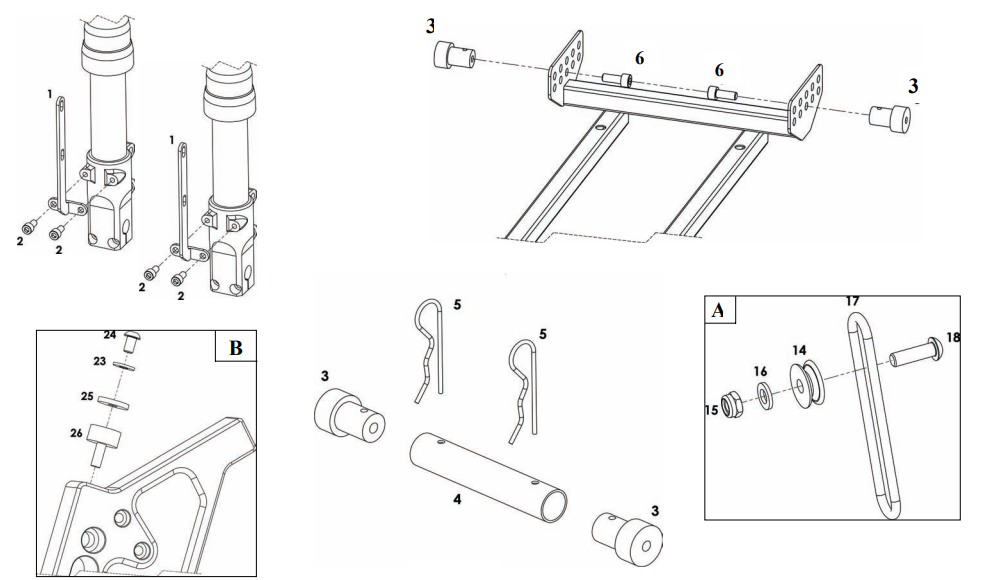 1
2
2
1
2
2
3
6
6
3
B
24
23
25
26
5
5
3
4
3
A
17
18
14
16
15