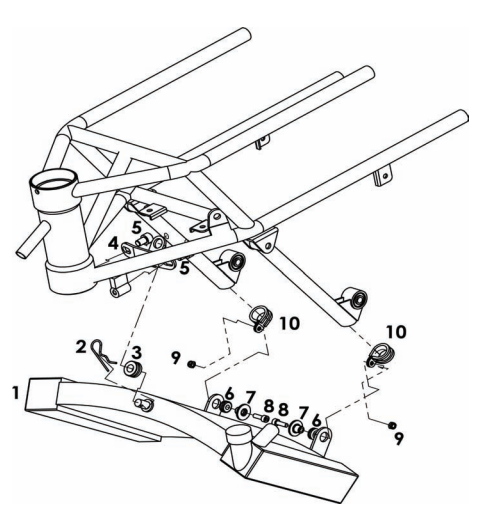 5
4
5
10
10
2
3
9
1
6
7
8
8
7
6
9