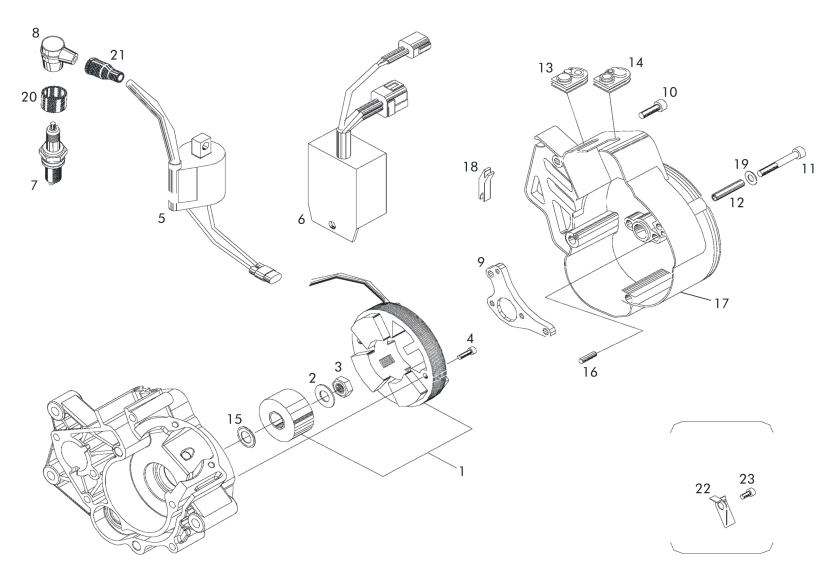 8
21
20
7
5
6
13
14
10
18
19
11
12
9
17
4
16
3
2
15
1
22
23